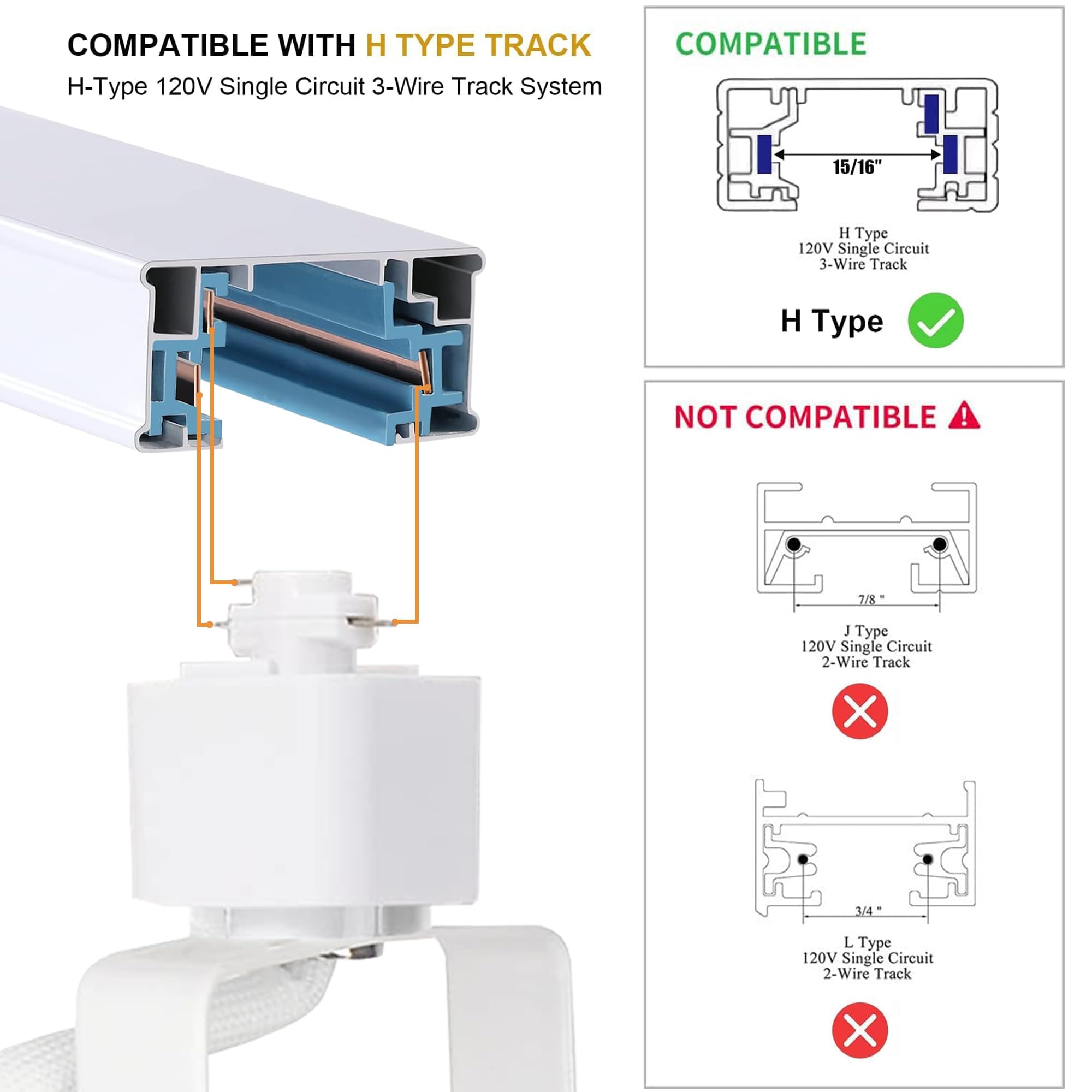 COMPATIBLE WITH H TYPE TRACK
H-Type 120V Single Circuit 3-Wire Track System

COMPATIBLE

15/16"

H Type
120V Single Circuit
3-Wire Track

H Type

NOT COMPATIBLE

7/8 "

J Type
120V Single Circuit
2-Wire Track

3/4 "

L Type
120V Single Circuit
2-Wire Track