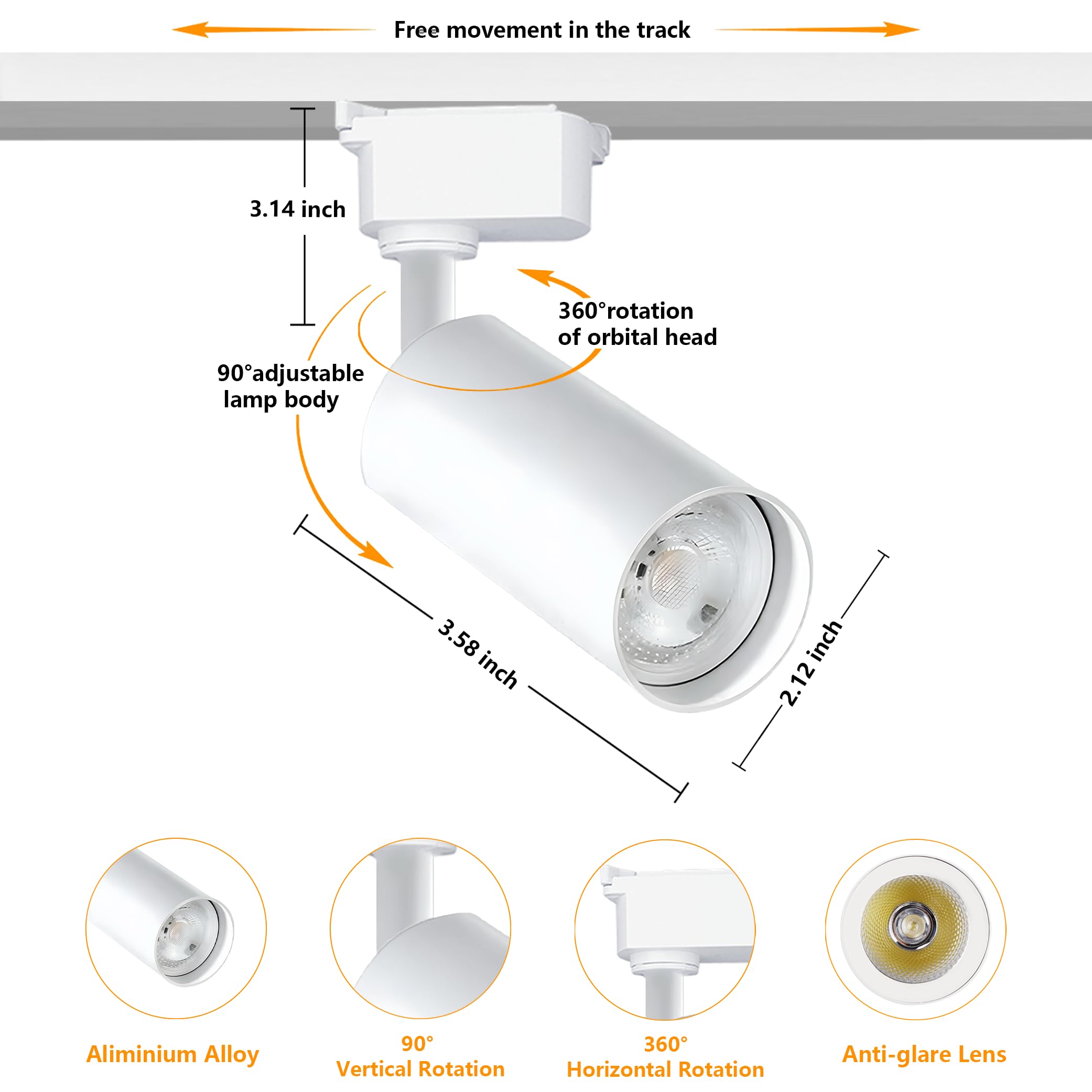 Free movement in the track

3.14 inch

360°rotation of orbital head

90°adjustable lamp body

3.58 inch

2.12 inch

Aliminium Alloy

90° Vertical Rotation

360° Horizontal Rotation

Anti-glare Lens