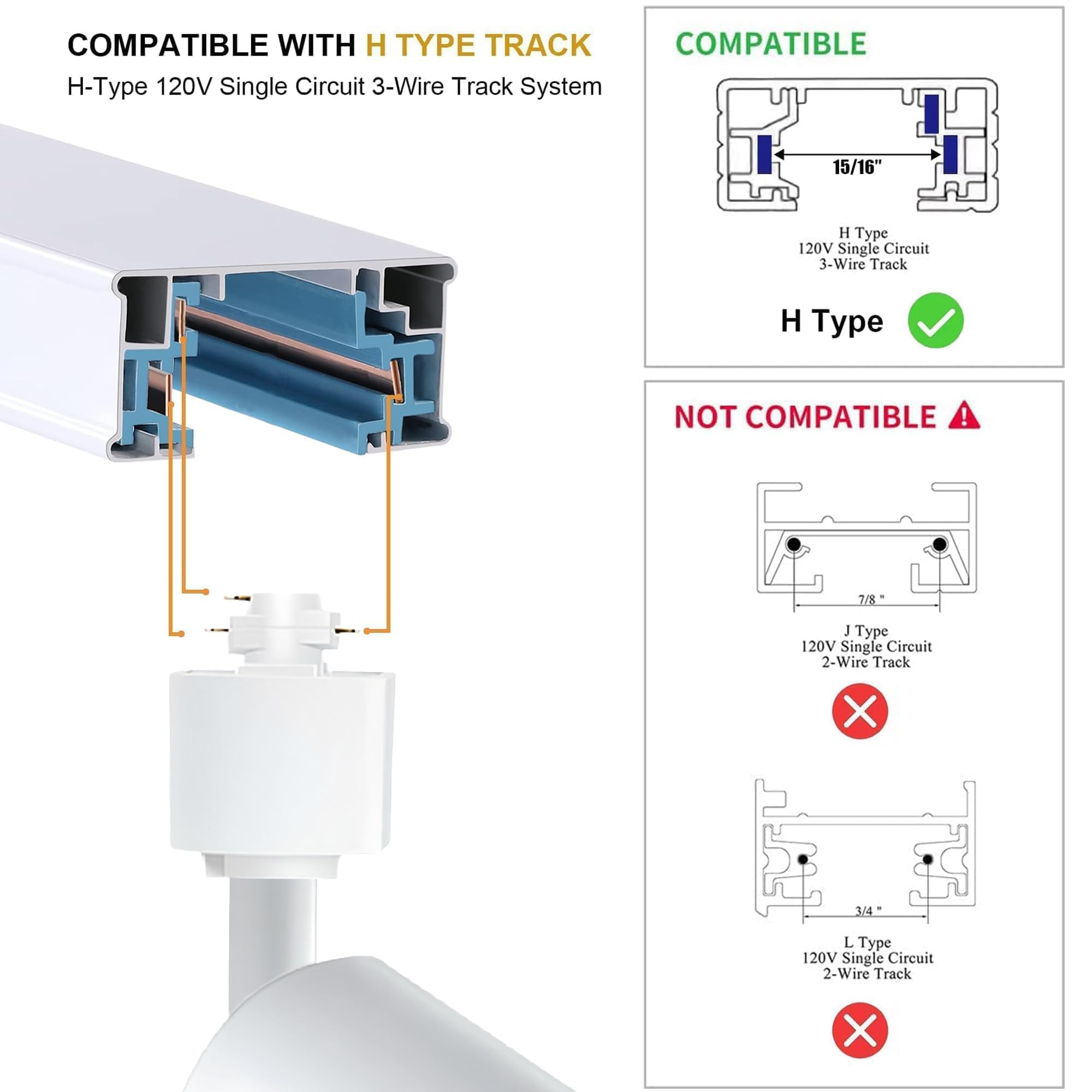 COMPATIBLE WITH H TYPE TRACK
H-Type 120V Single Circuit 3-Wire Track System

COMPATIBLE

15/16"

H Type
120V Single Circuit
3-Wire Track

H Type

NOT COMPATIBLE

7/8 "

J Type
120V Single Circuit
2-Wire Track

3/4 "

L Type
120V Single Circuit
2-Wire Track