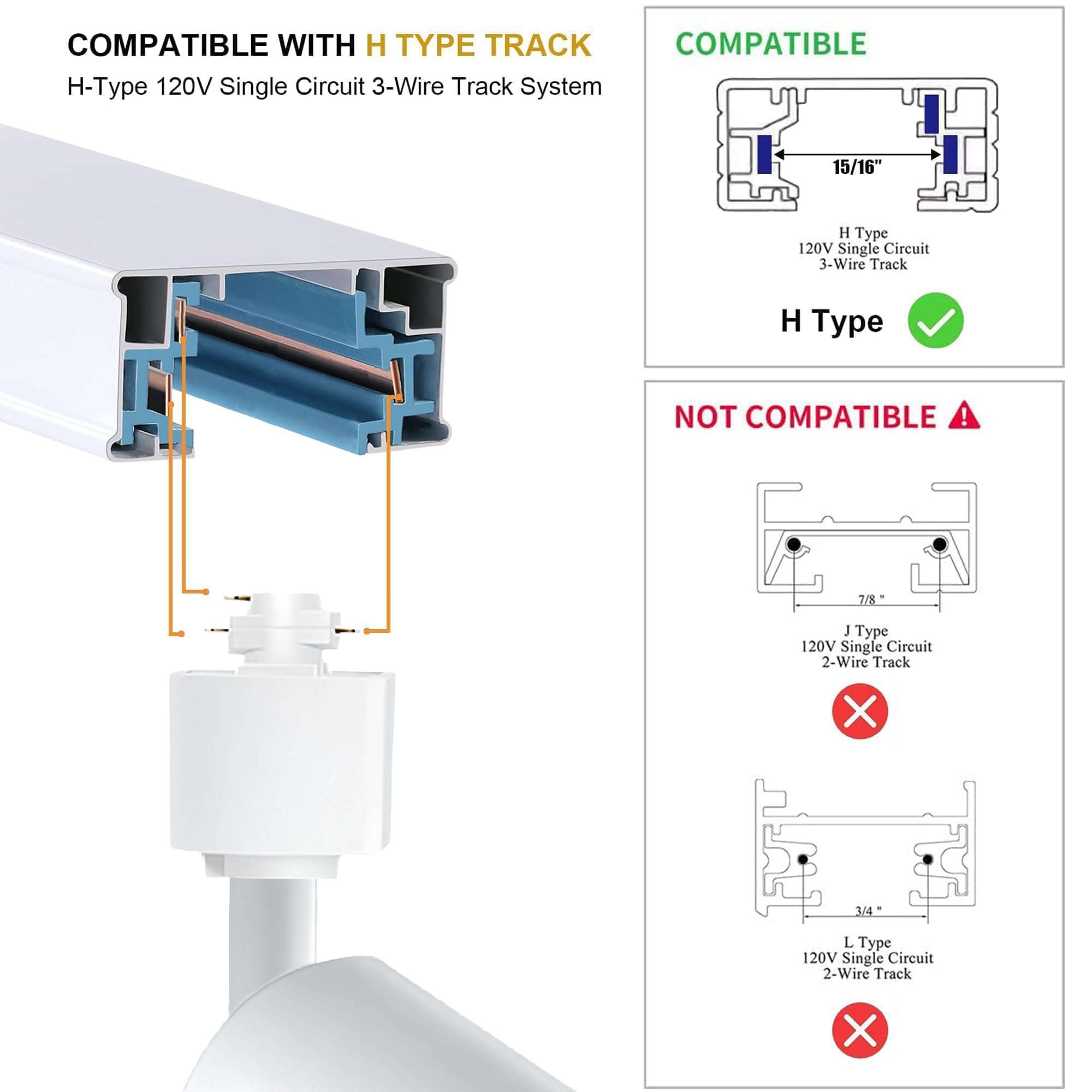 COMPATIBLE WITH H TYPE TRACK
H-Type 120V Single Circuit 3-Wire Track System

COMPATIBLE

15/16"

H Type
120V Single Circuit
3-Wire Track

H Type

NOT COMPATIBLE

7/8 "

J Type
120V Single Circuit
2-Wire Track

3/4 "

L Type
120V Single Circuit
2-Wire Track