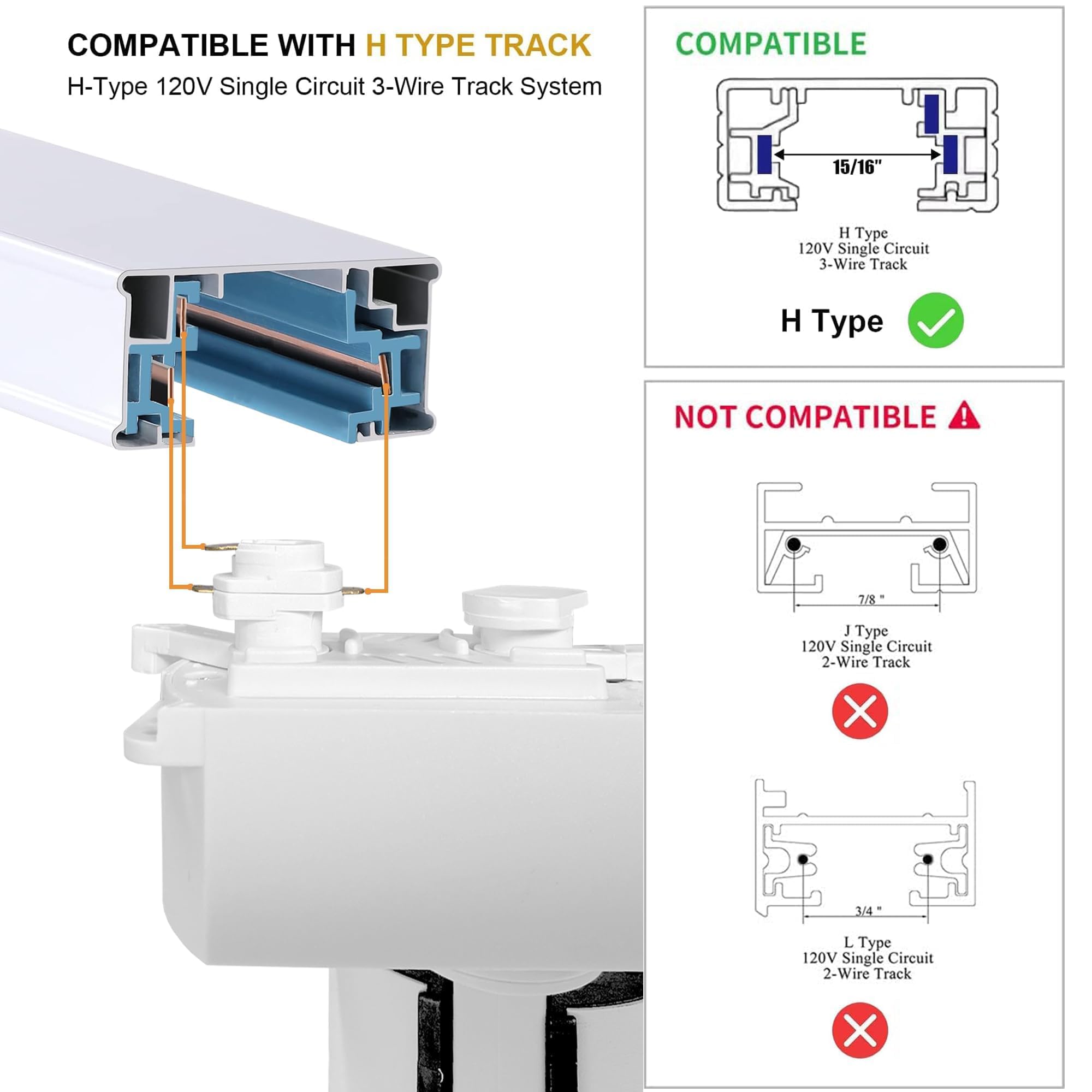 COMPATIBLE WITH H TYPE TRACK

H-Type 120V Single Circuit 3-Wire Track System

COMPATIBLE

15/16"

H Type
120V Single Circuit
3-Wire Track

H Type

NOT COMPATIBLE

7/8 "

J Type
120V Single Circuit
2-Wire Track

3/4 "

L Type
120V Single Circuit
2-Wire Track