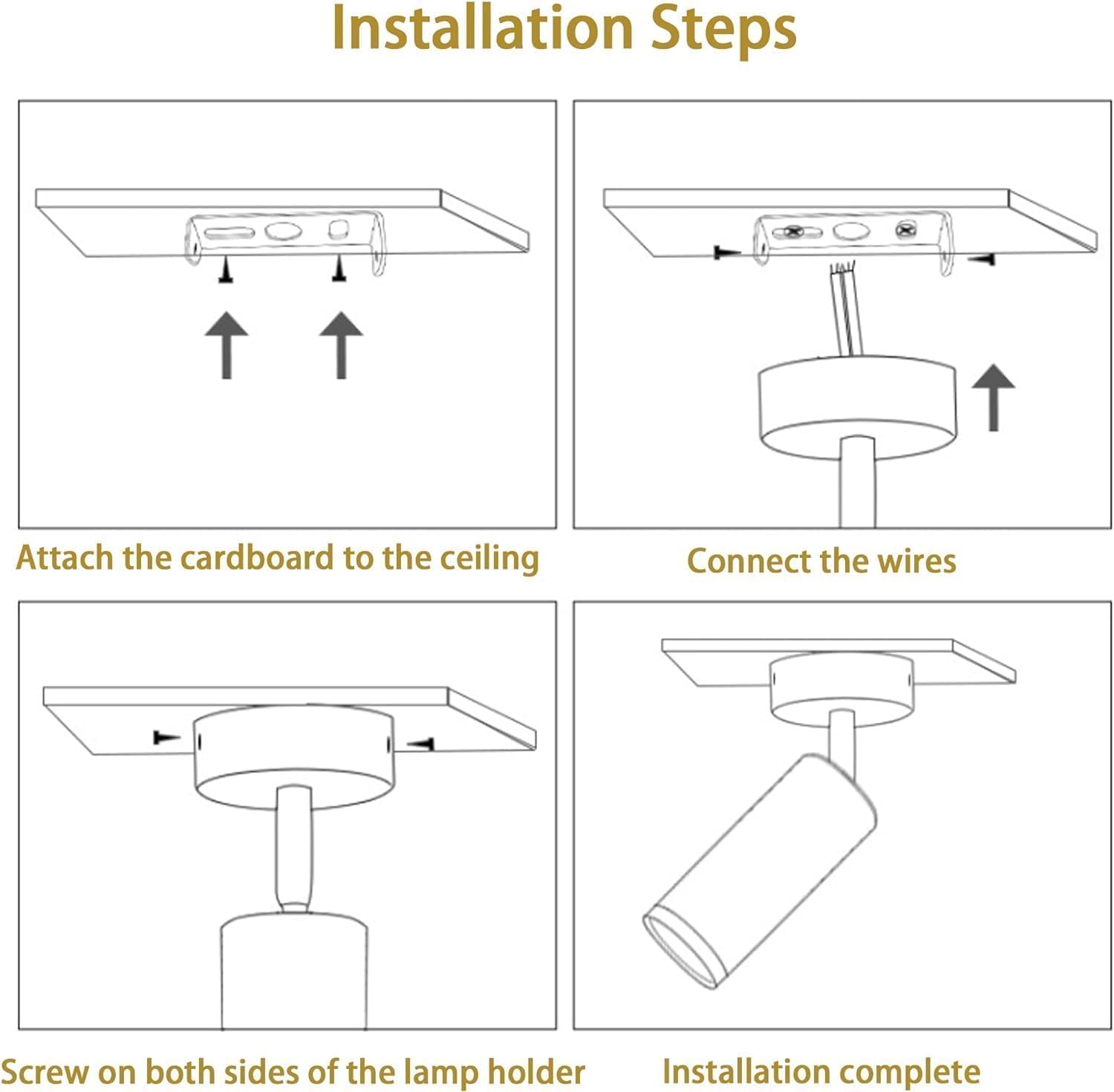 Installation Steps

Attach the cardboard to the ceiling

Connect the wires

Screw on both sides of the lamp holder

Installation complete